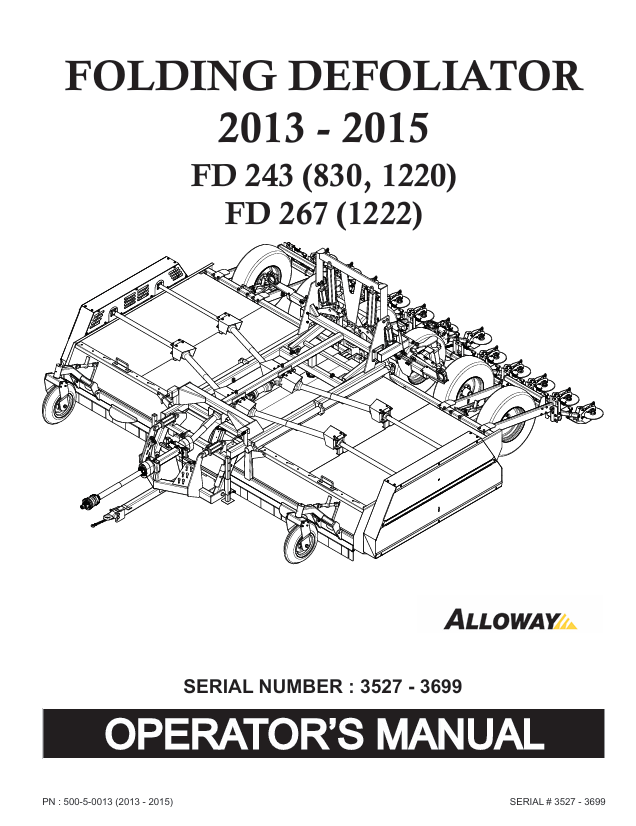 FOLDING DEFOLIATOR
2013 - 2015
FD 243 (830, 1220)
FD 267 (1222)

ALLOWAY

SERIAL NUMBER : 3527 - 3699

OPERATOR'S MANUAL

PN : 500-5-0013 (2013 - 2015)

SERIAL # 3527 - 3699